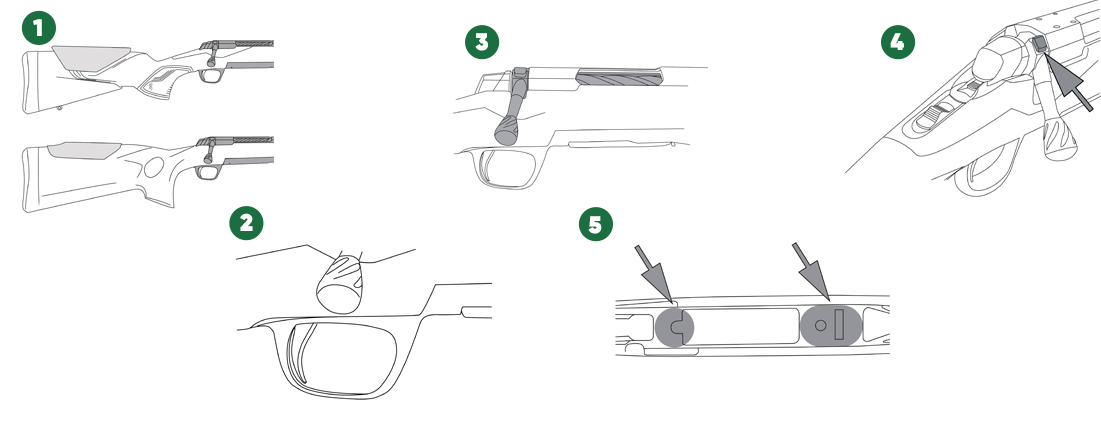 1

3

4

2

5